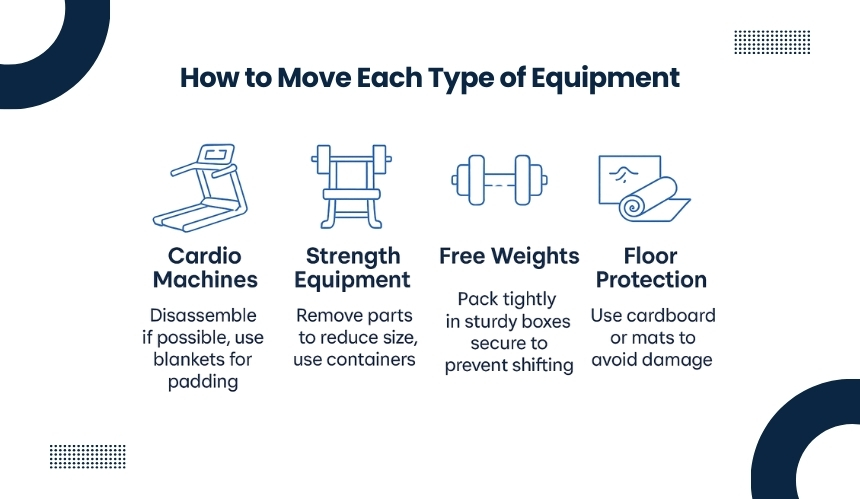 How to Move Each Type of Equipment

Cardio Machines

Disassemble if possible, use blankets for padding

Strength Equipment

Remove parts to reduce size, use containers

Free Weights

Pack tightly in sturdy boxes secure to prevent shifting

Floor Protection

Use cardboard or mats to avoid damage