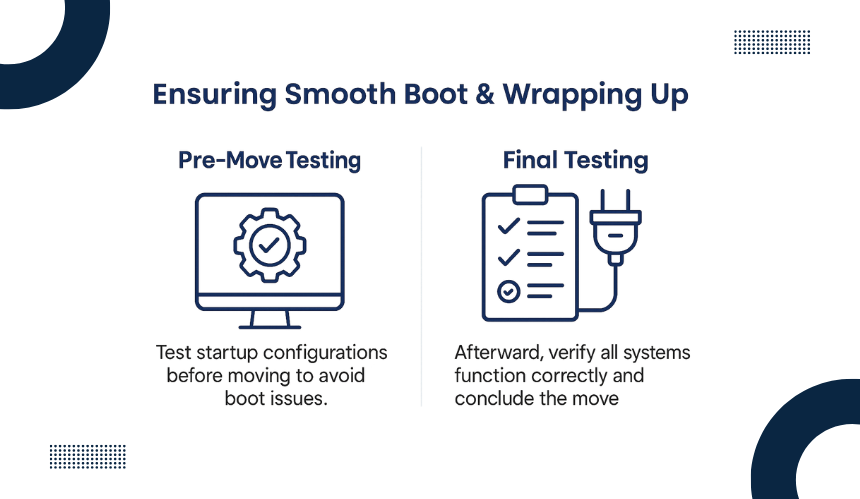 Ensuring Smooth Boot & Wrapping Up

Pre-Move Testing

Test startup configurations before moving to avoid boot issues.

Final Testing

Afterward, verify all systems function correctly and conclude the move