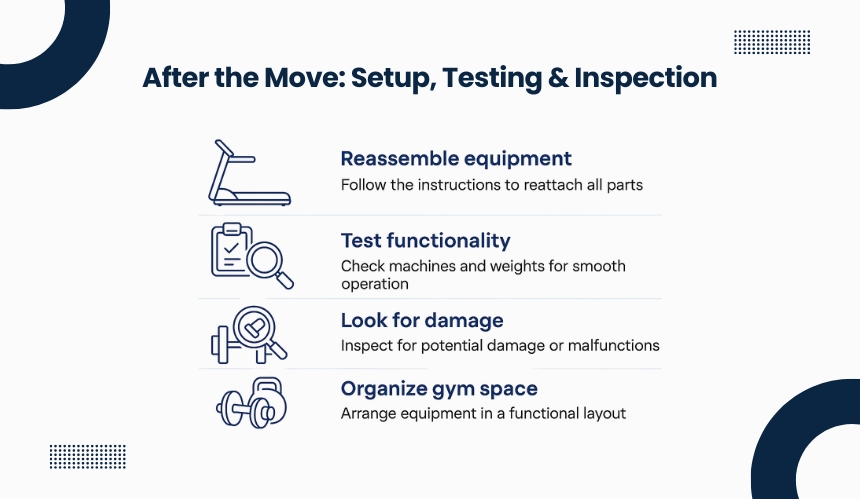 After the Move: Setup, Testing & Inspection

Reassemble equipment
Follow the instructions to reattach all parts

Test functionality
Check machines and weights for smooth operation

Look for damage
Inspect for potential damage or malfunctions

Organize gym space
Arrange equipment in a functional layout